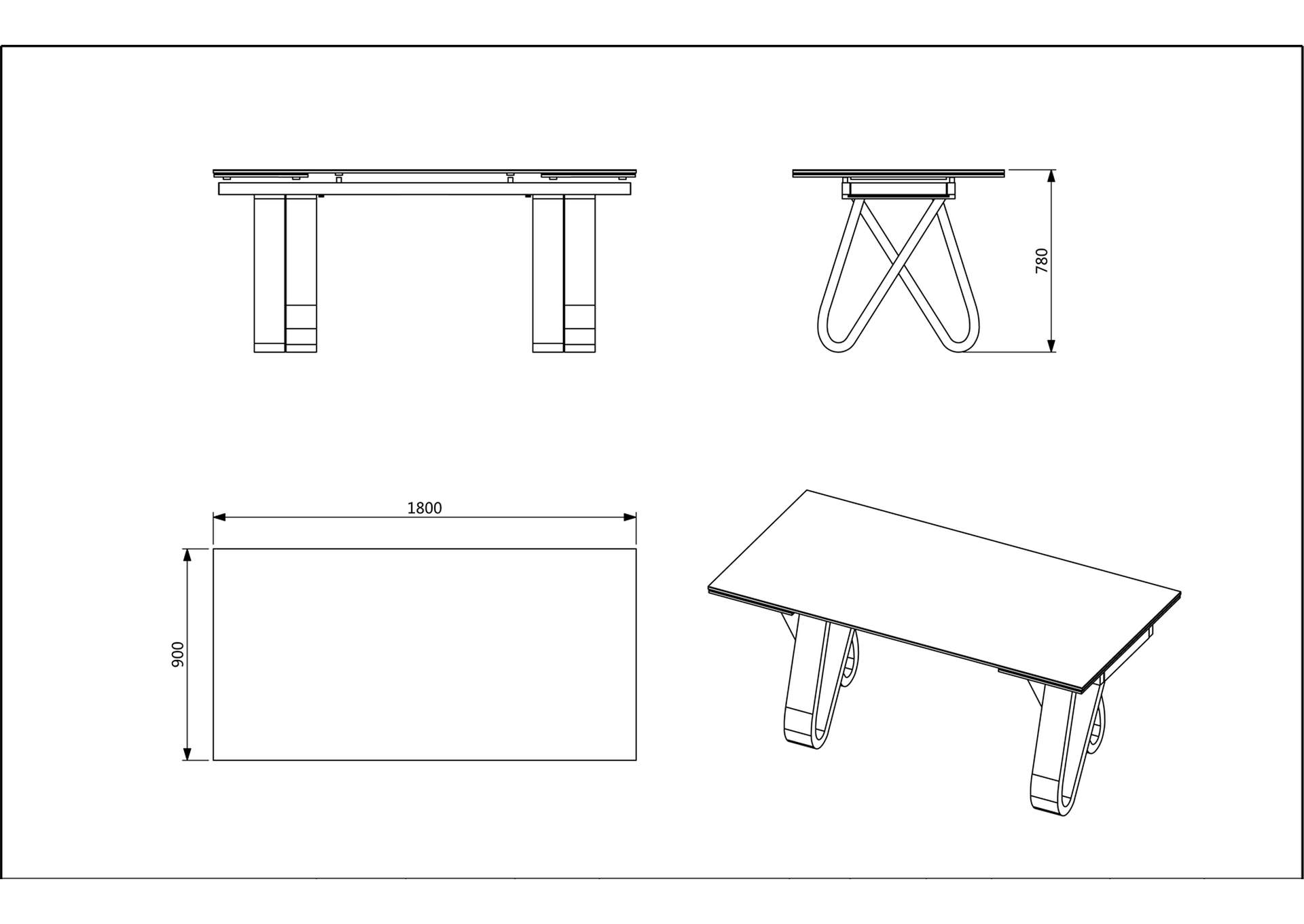 780

1800

900