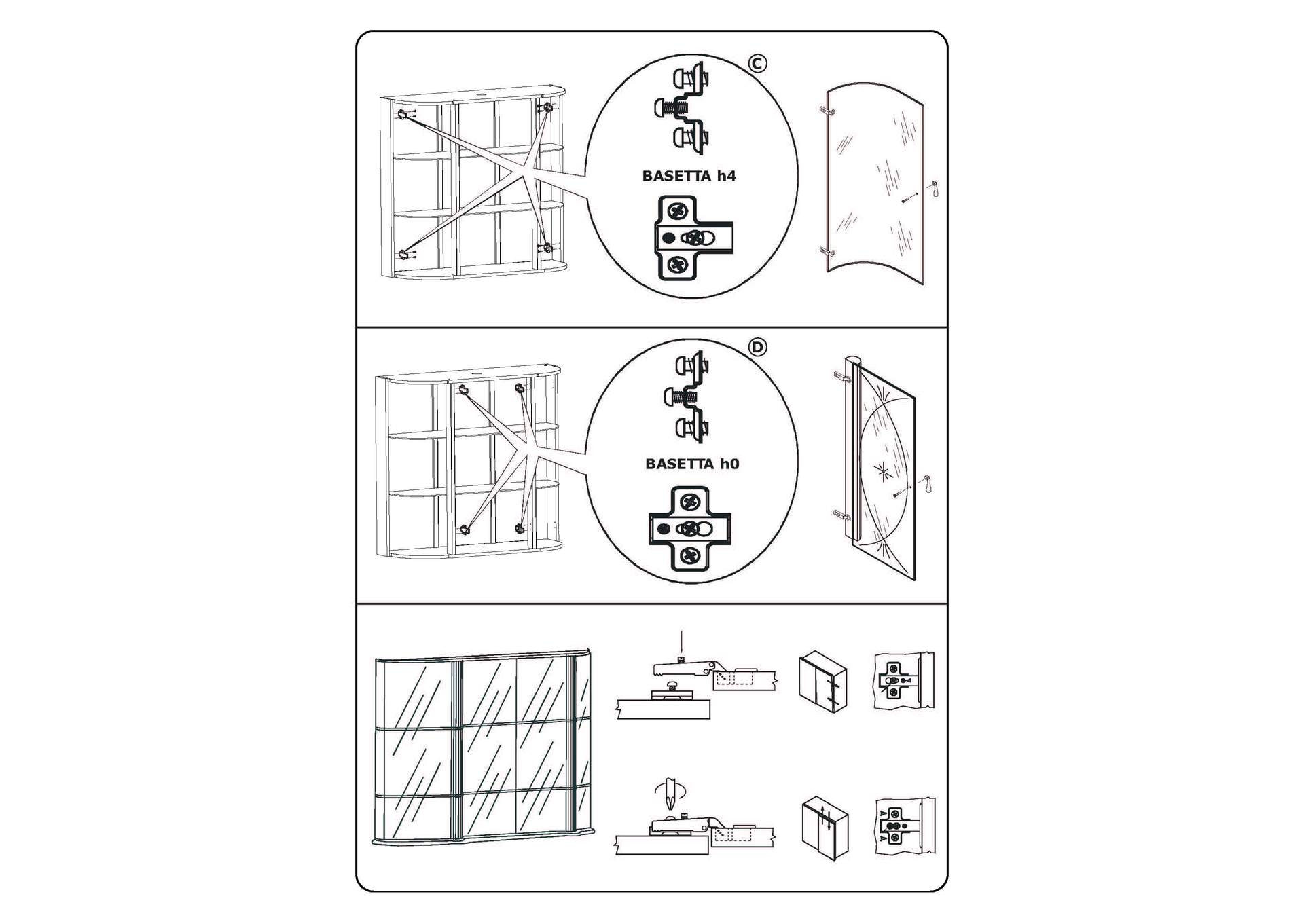 C

BASETTA h4

D

BASETTA h0