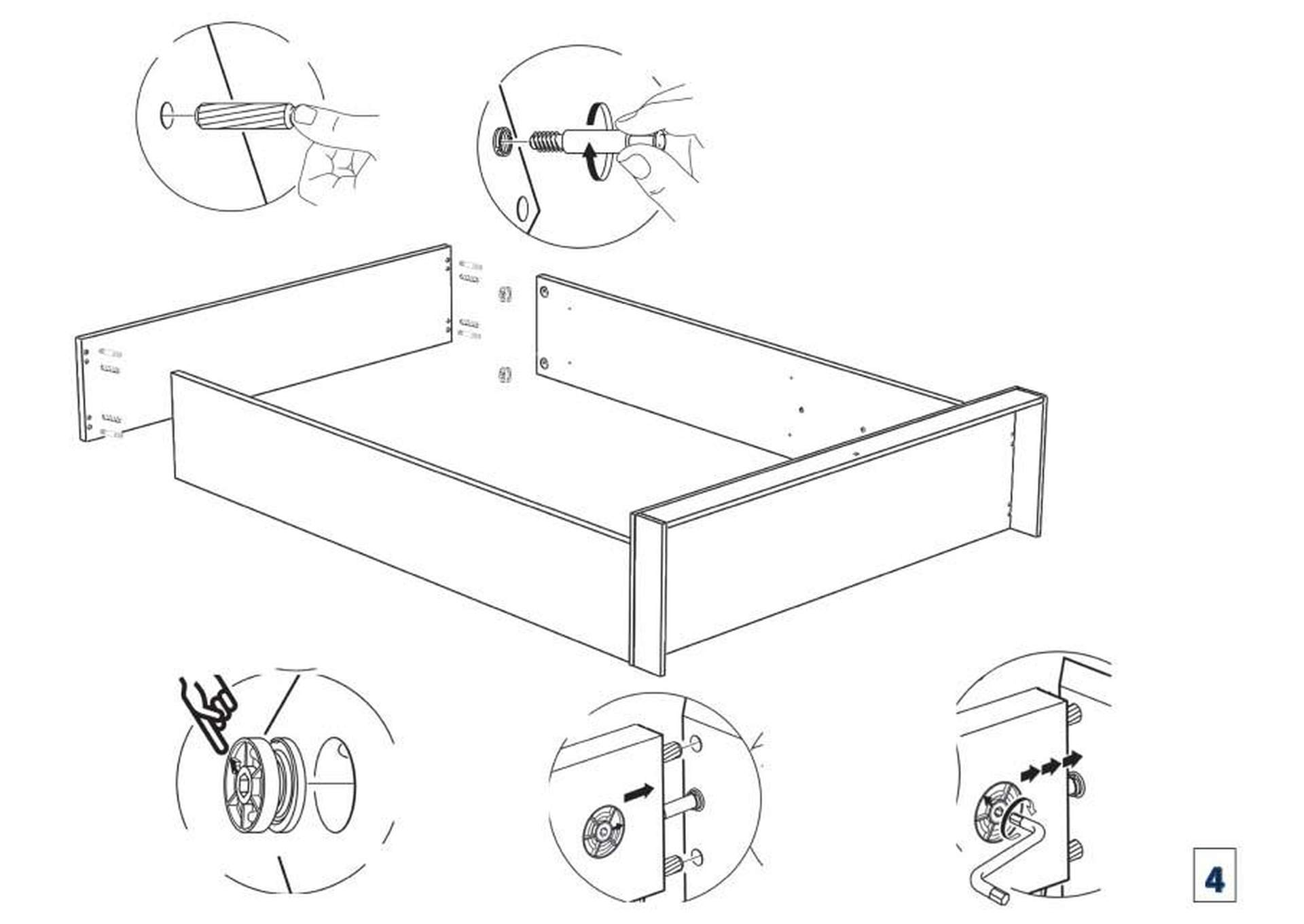 4