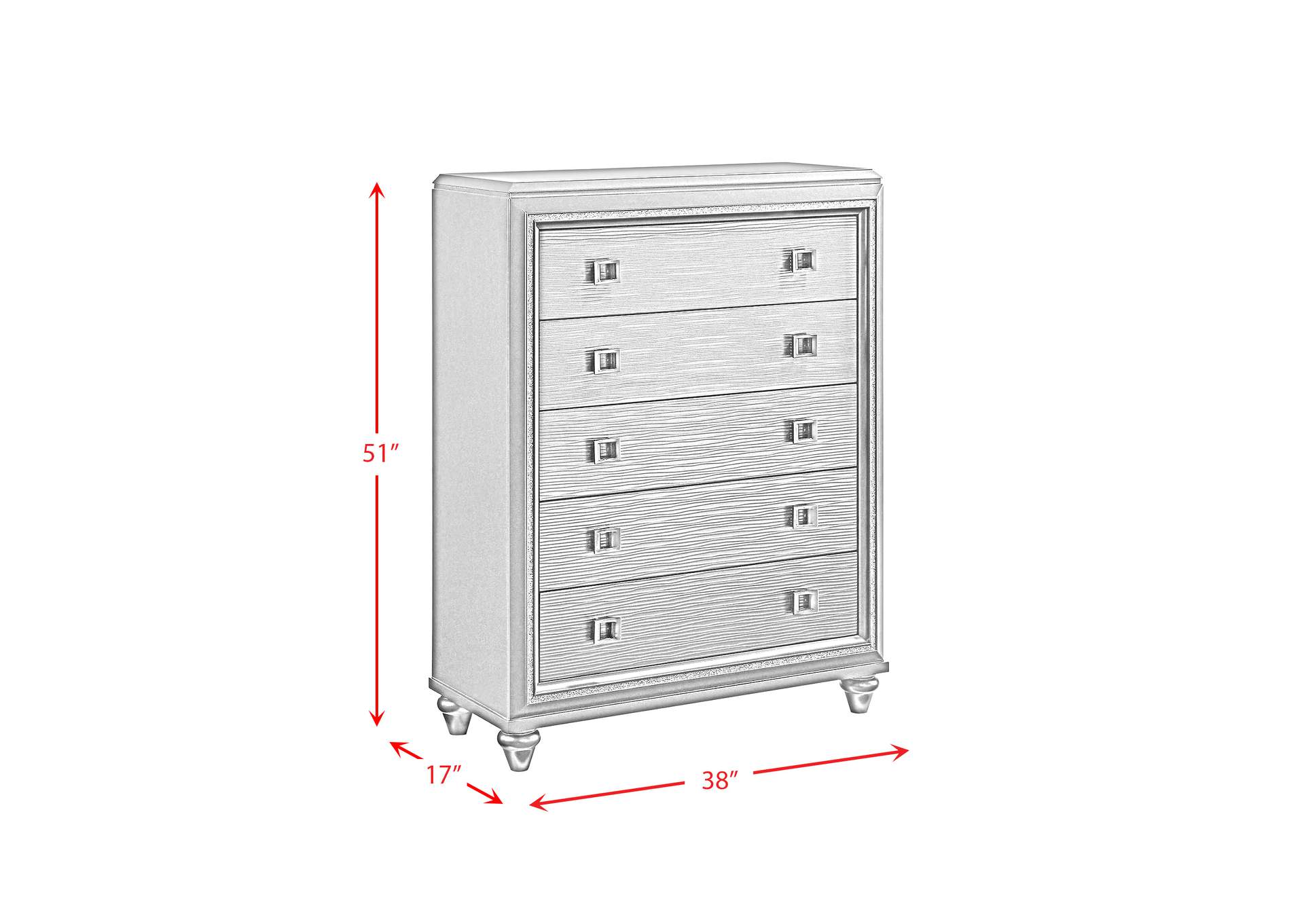 51″

17″

38″