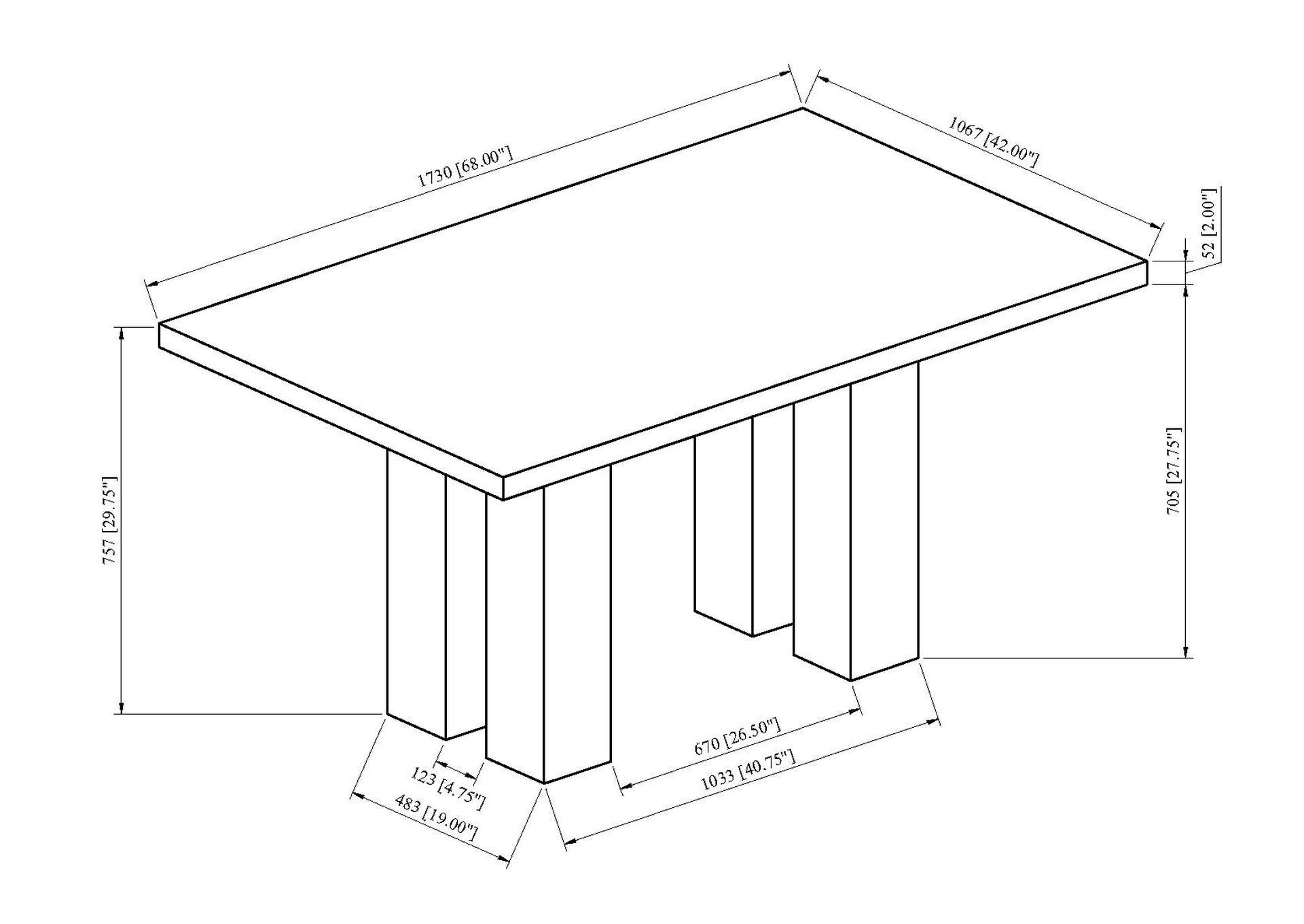 1730 [68.00"]

1067 [42.00"]

52 [2.00"]

757 [29.75"]

705 [27.75"]

670 [26.50"]

1033 [40.75"]

123 [4.75"]

483 [19.00"]