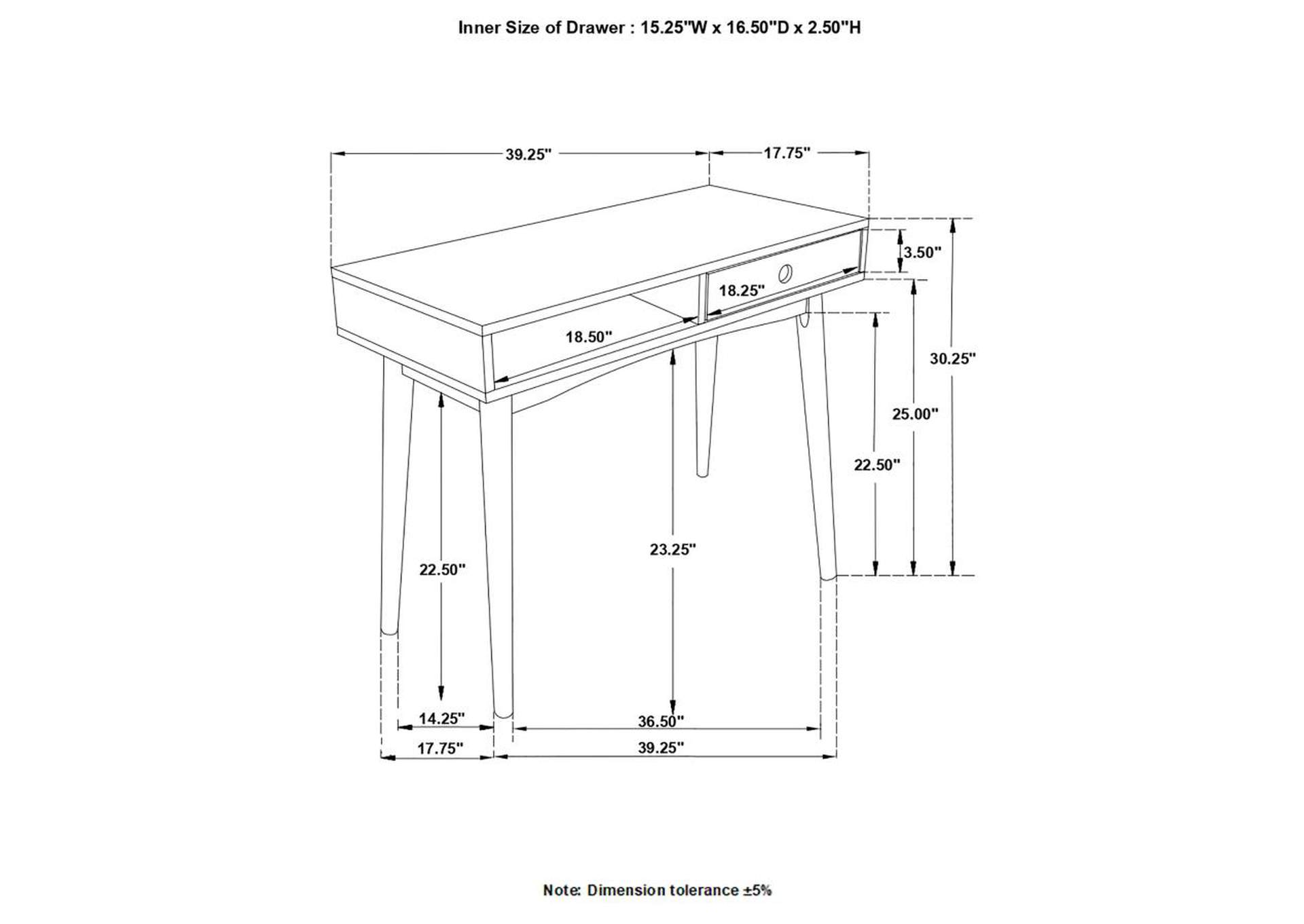 Inner Size of Drawer : 15.25"W x 16.50"D x 2.50"H

39.25"
17.75"
3.50"
18.25"
18.50"
30.25"
25.00"
22.50"
23.25"
22.50"
14.25"
36.50"
17.75"
39.25"

Note: Dimension tolerance ±5%