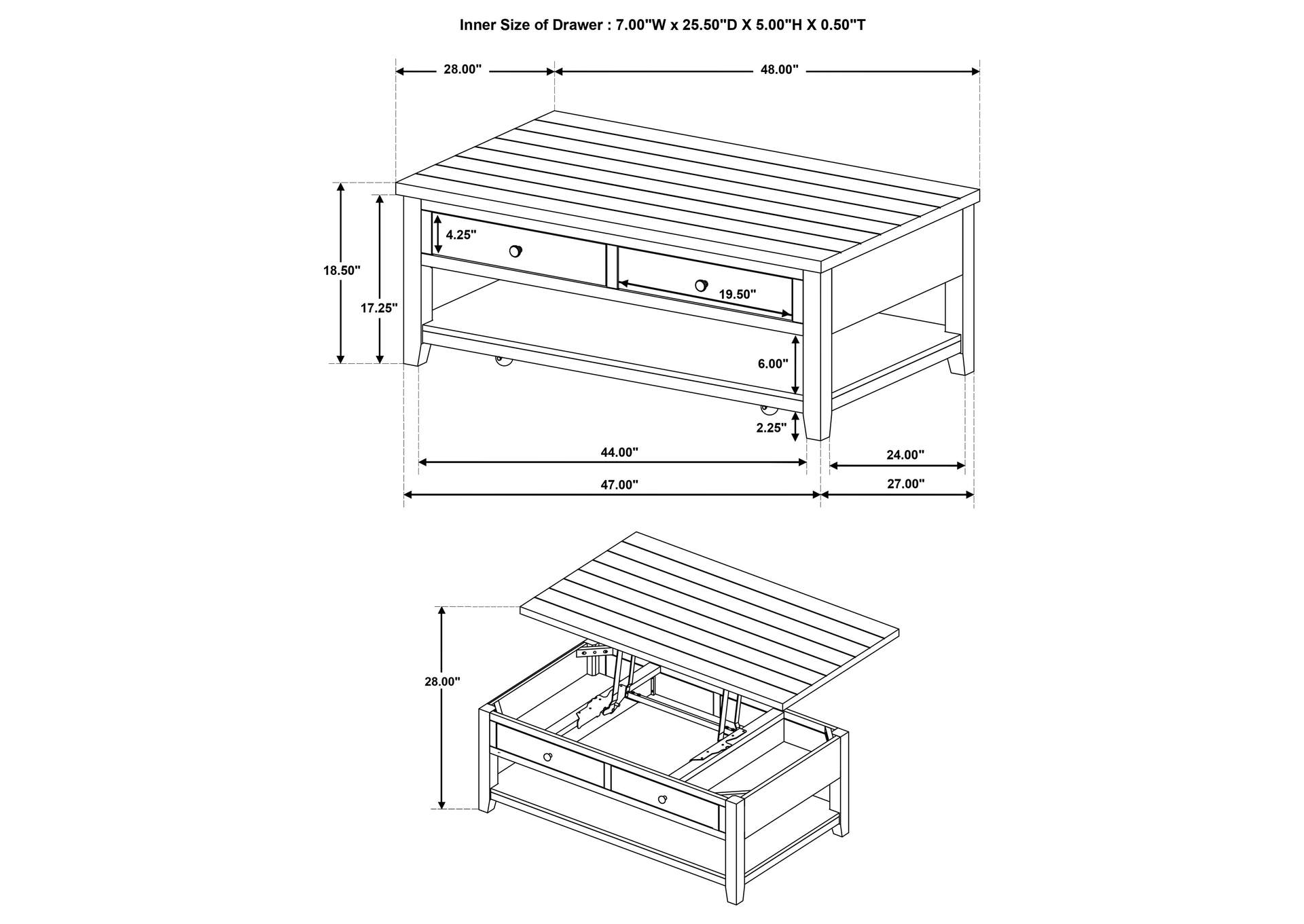 Inner Size of Drawer : 7.00"W x 25.50"D X 5.00"H X 0.50"T

28.00"
48.00"
18.50"
17.25"
4.25"
19.50"
6.00"
2.25"
44.00"
24.00"
47.00"
27.00"

28.00"