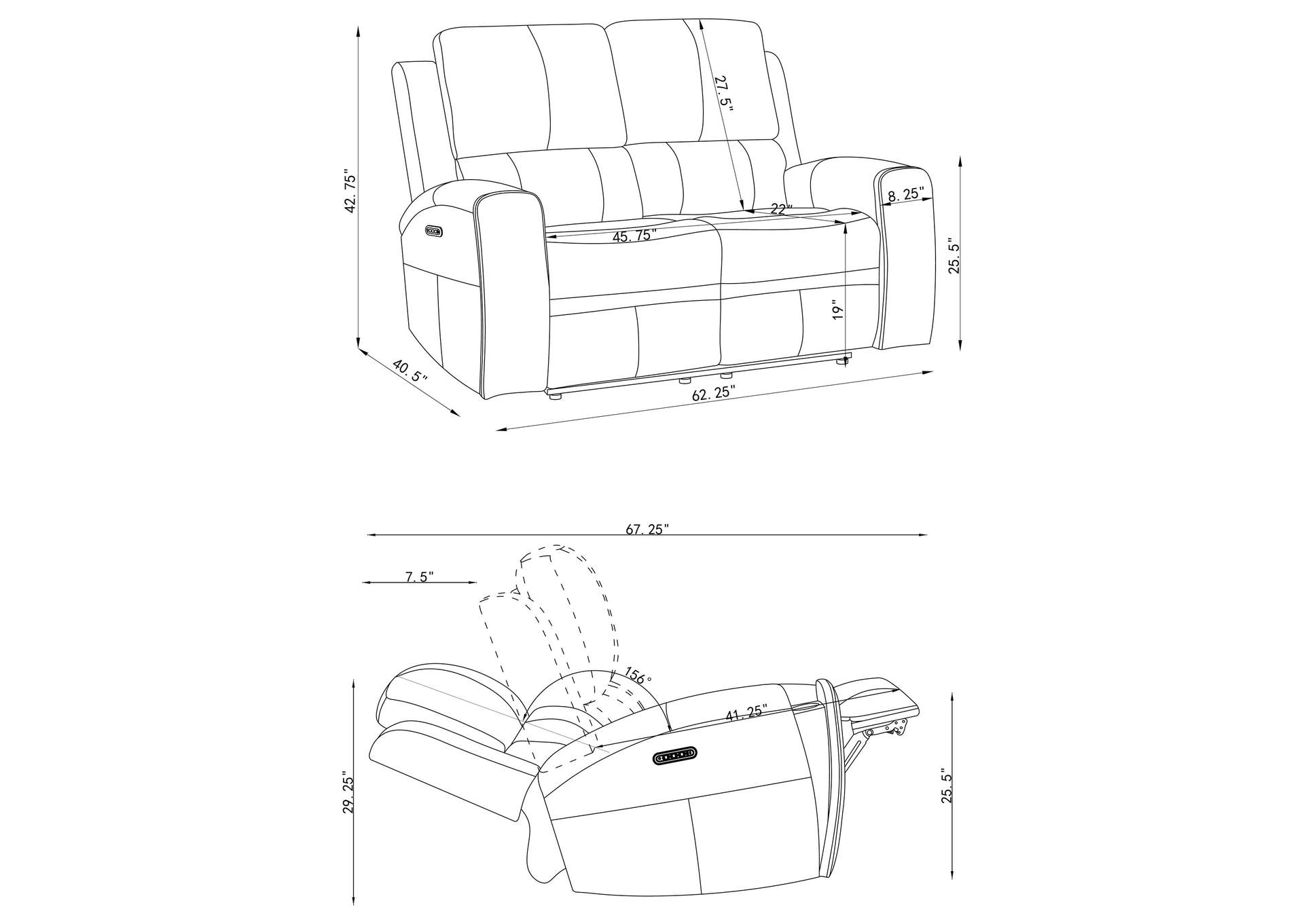 42. 75"

27. 5"

8. 25"

22"

45. 75"

25. 5"

19"

40. 5"

62. 25"

67. 25"

7. 5"

156°

41. 25"

29. 25"

25. 5"