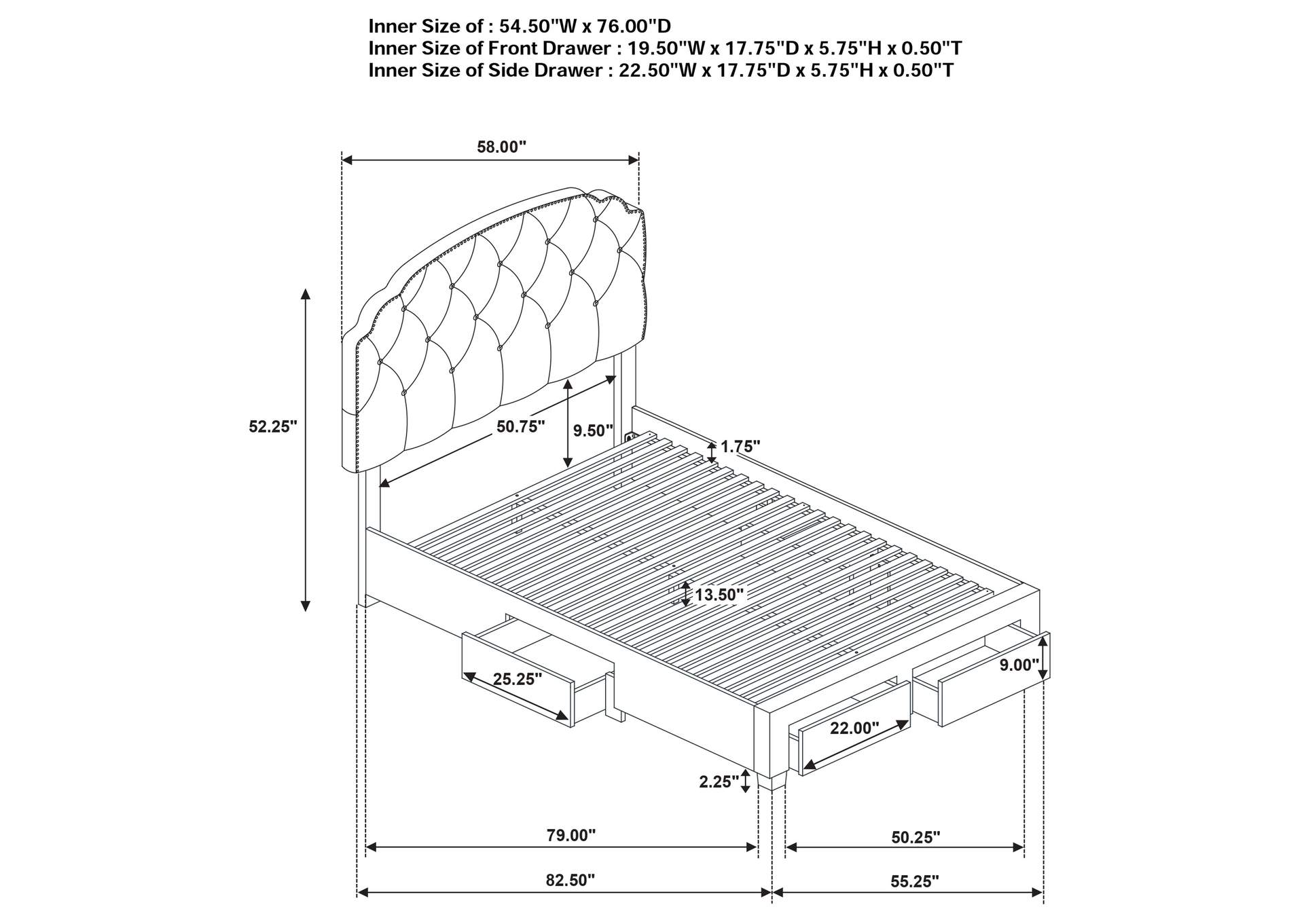 Inner Size of : 54.50"W x 76.00"D
Inner Size of Front Drawer : 19.50"W x 17.75"D x 5.75"H x 0.50"T
Inner Size of Side Drawer : 22.50"W x 17.75"D x 5.75"H x 0.50"T

58.00"

52.25"

50.75"

9.50"

1.75"

13.50"

25.25"

9.00"

22.00"

2.25"

79.00"

50.25"

82.50"

55.25"