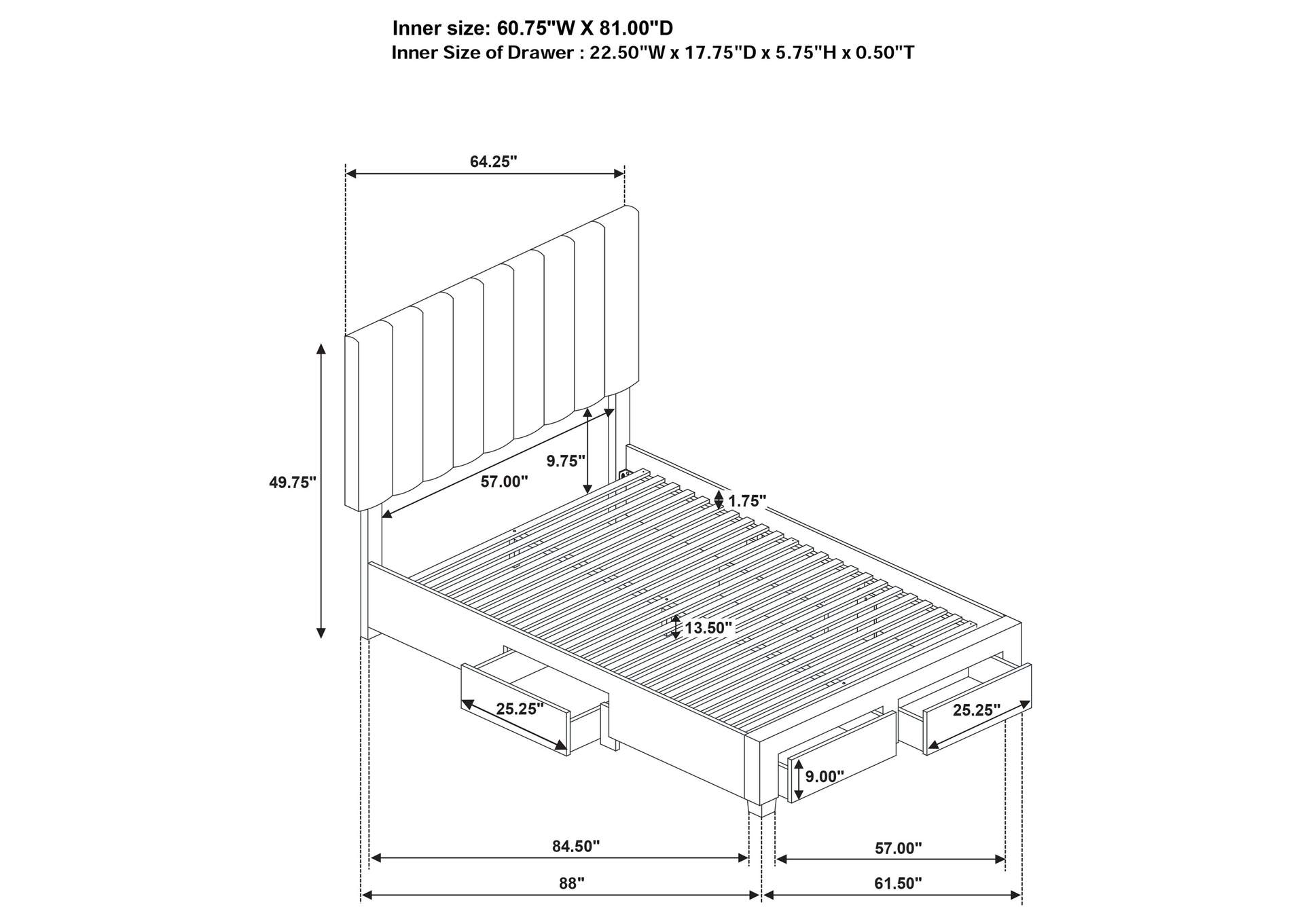 Inner size: 60.75"W X 81.00"D
Inner Size of Drawer : 22.50"W x 17.75"D x 5.75"H x 0.50"T

64.25"

49.75"

9.75"

57.00"

1.75"

13.50"

25.25"

25.25"

9.00"

84.50"

57.00"

88"

61.50"