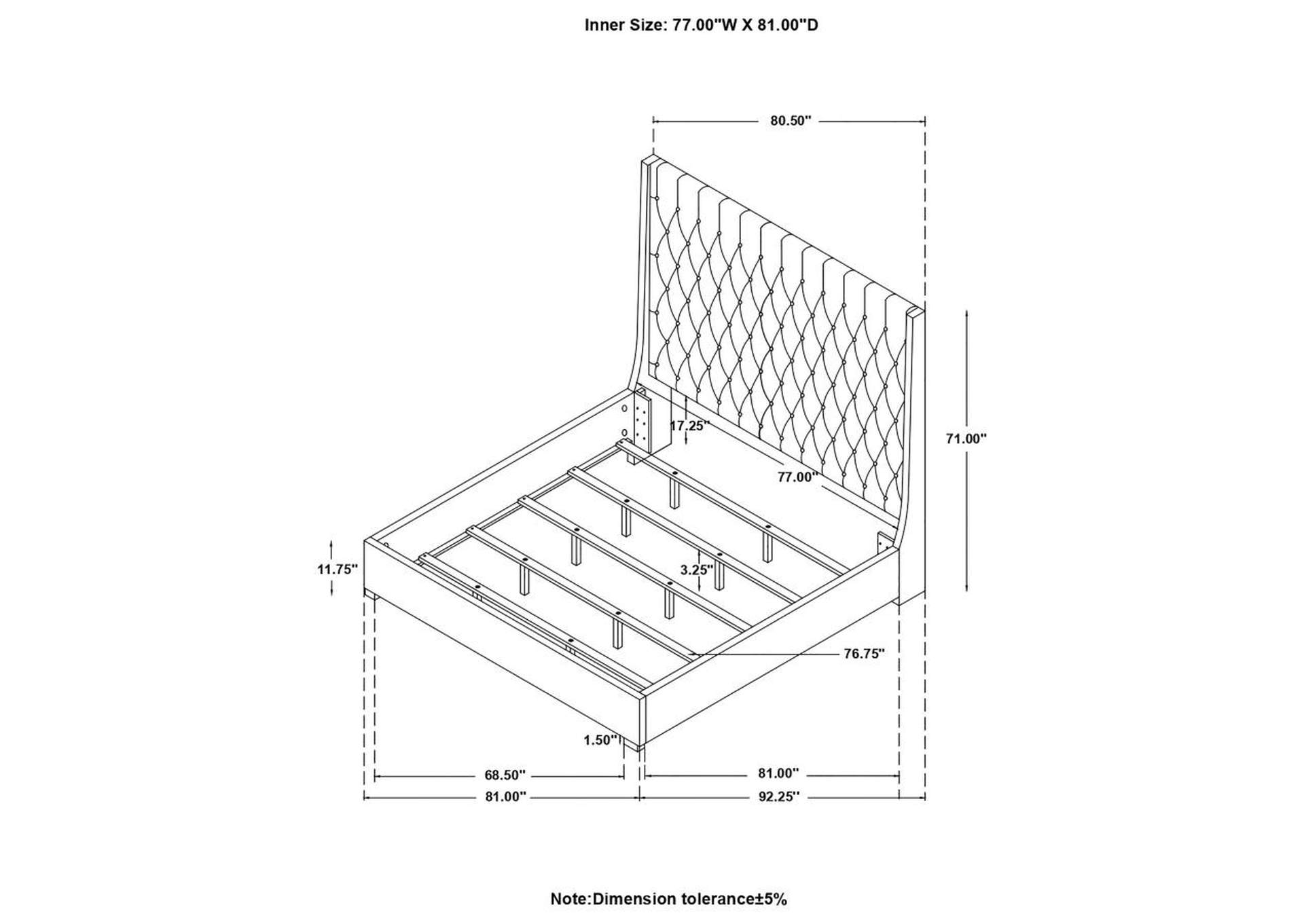 Inner Size: 77.00"W X 81.00"D

80.50"

17.25"

71.00"

77.00"

11.75"

3.25"

76.75"

1.50"

68.50"

81.00"

81.00"

92.25"

Note:Dimension tolerance±5%