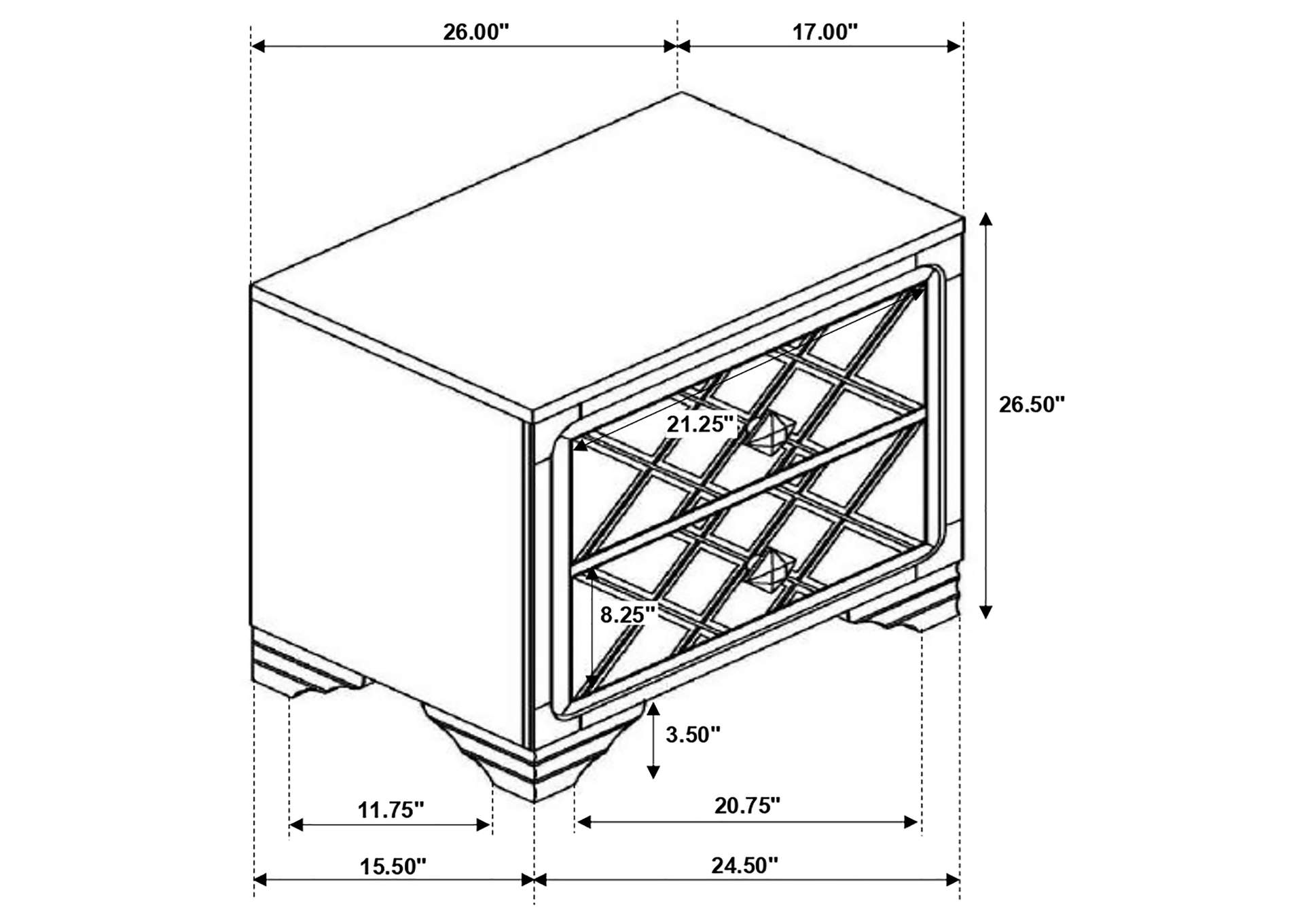 26.00"
17.00"
26.50"
21.25"
8.25"
3.50"
11.75"
20.75"
15.50"
24.50"