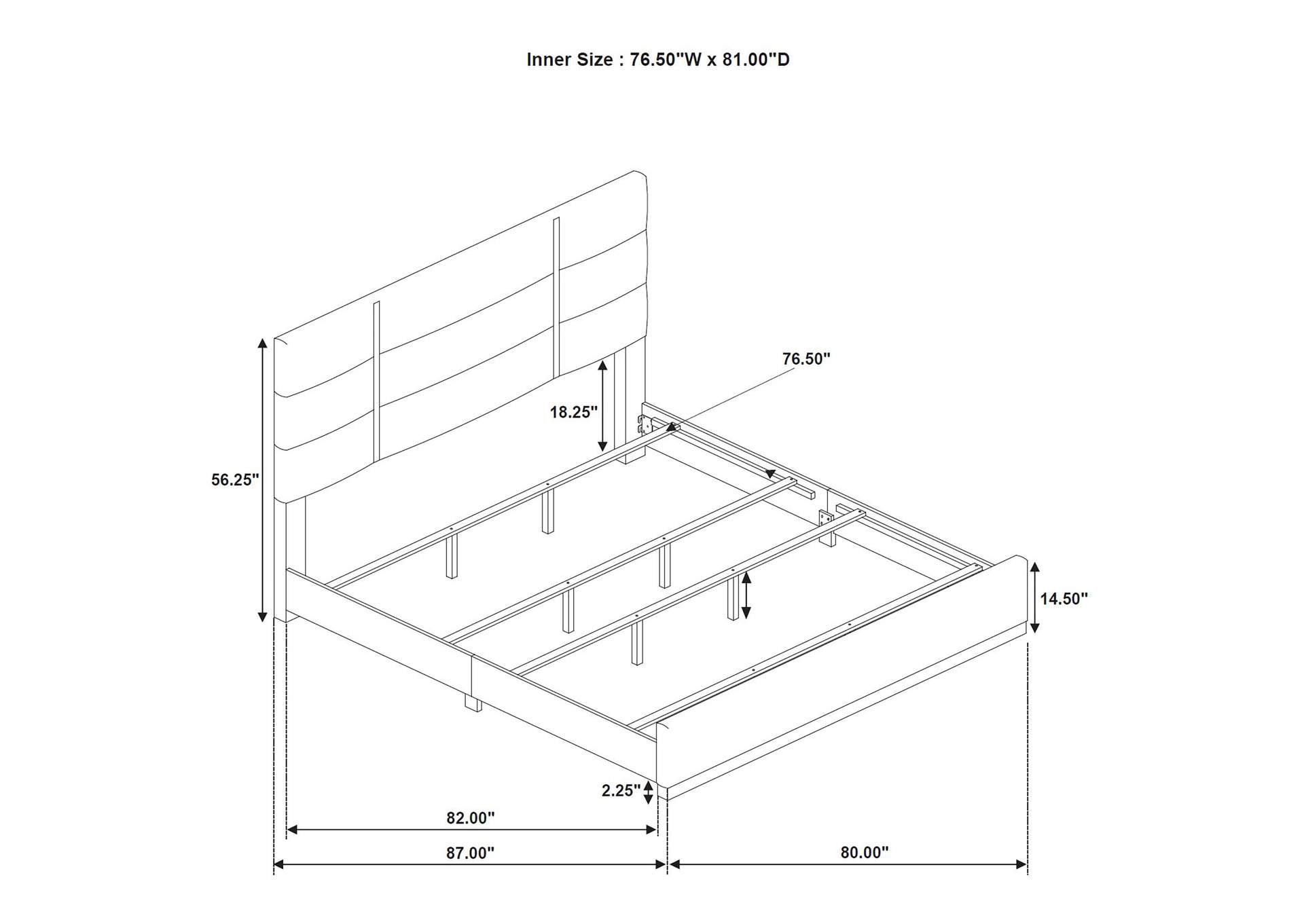 Inner Size : 76.50"W x 81.00"D

76.50"

18.25"

56.25"

14.50"

2.25"

82.00"

87.00"

80.00"