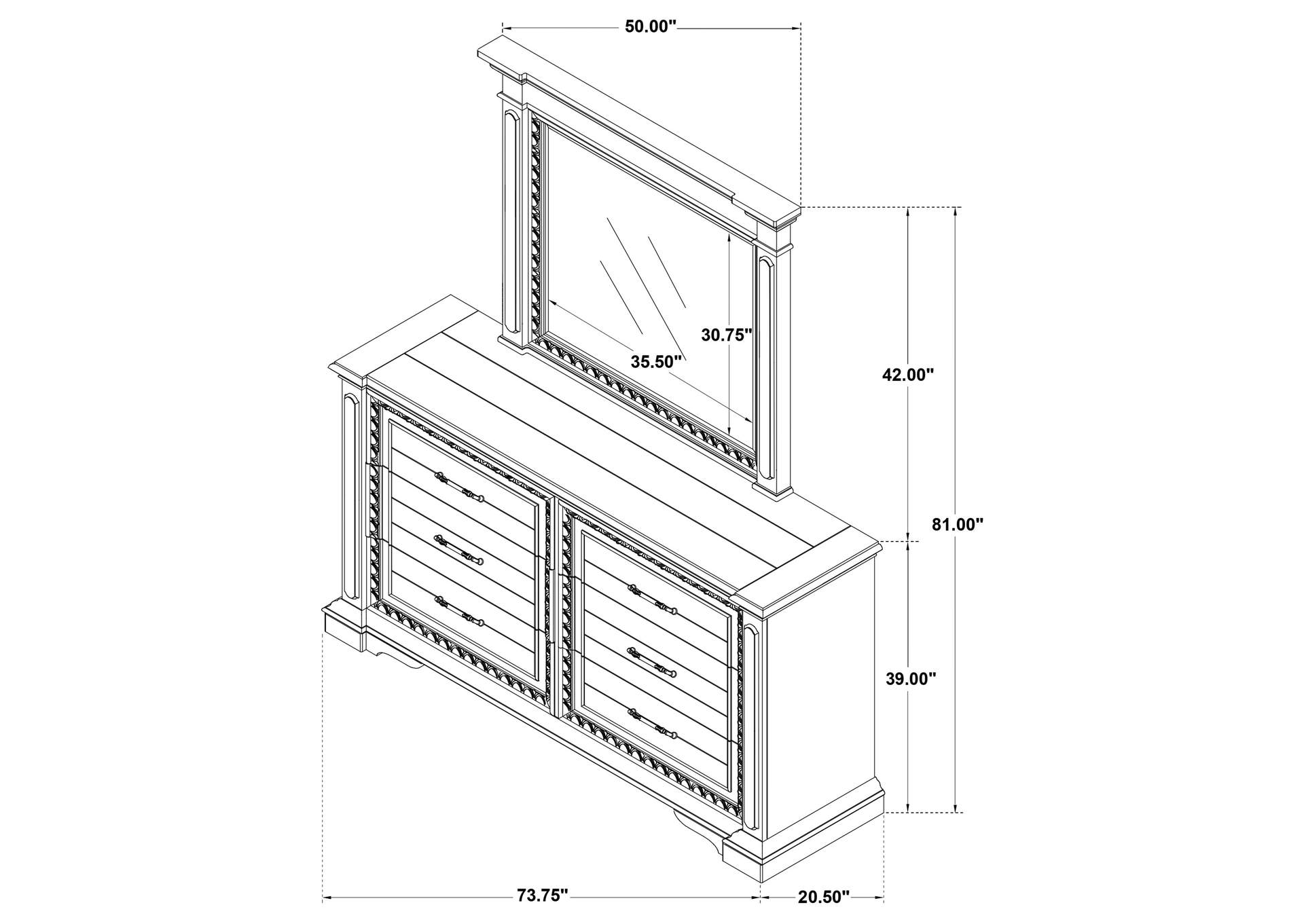 50.00"

30.75"

35.50"

42.00"

81.00"

39.00"

73.75"

20.50"