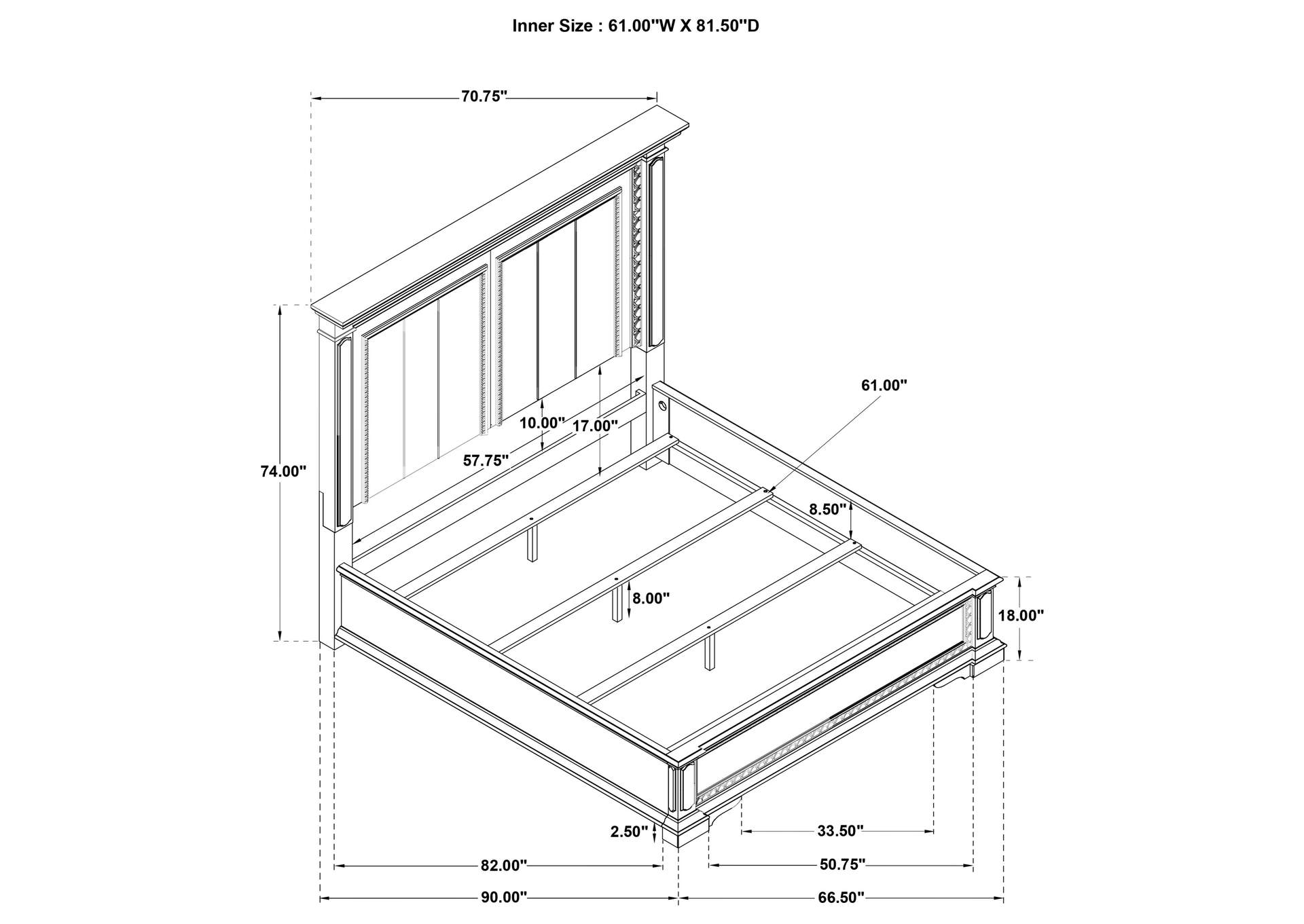 Inner Size : 61.00"W X 81.50"D

70.75"

61.00"

10.00"

17.00"

57.75"

74.00"

8.50"

8.00"

18.00"

2.50"

33.50"

82.00"

50.75"

90.00"

66.50"