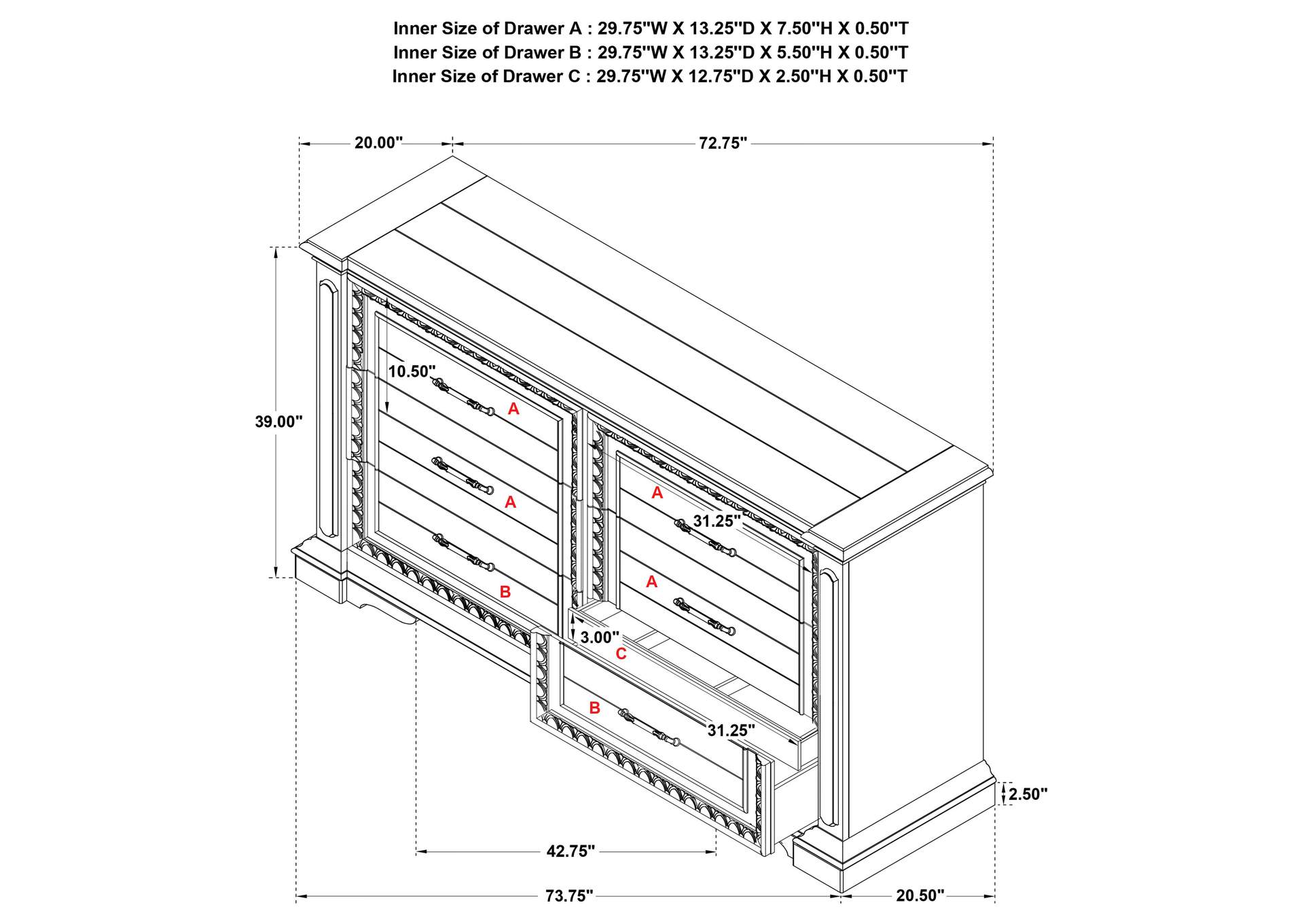 Inner Size of Drawer A : 29.75"W X 13.25"D X 7.50"H X 0.50"T
Inner Size of Drawer B : 29.75"W X 13.25"D X 5.50"H X 0.50"T
Inner Size of Drawer C : 29.75"W X 12.75"D X 2.50"H X 0.50"T

20.00"

72.75"

39.00"

10.50"

A

A

B

A

31.25"

A

3.00"

C

B

31.25"

2.50"

42.75"

73.75"

20.50"