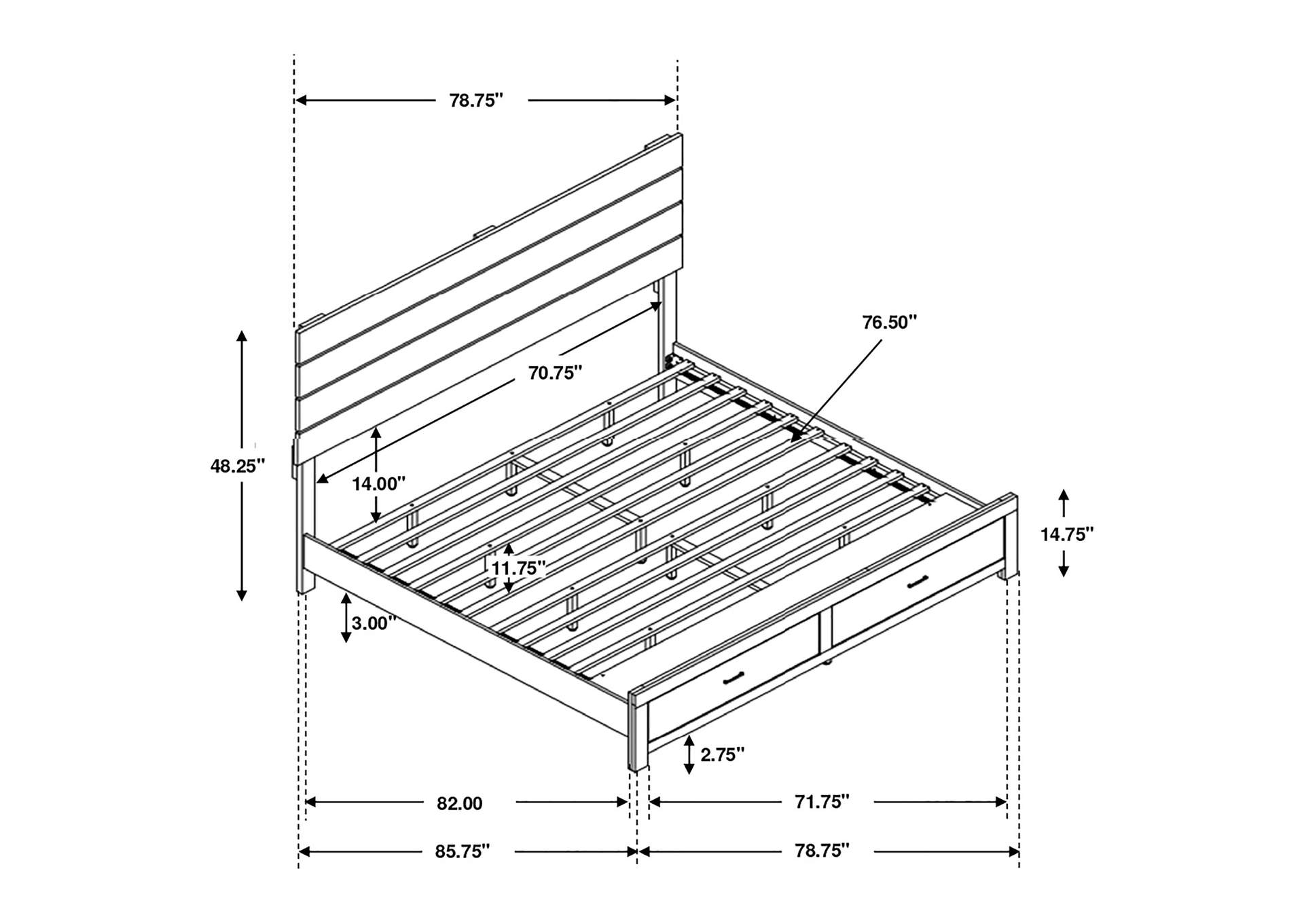 78.75"

76.50"

70.75"

48.25"

14.00"

14.75"

11.75"

3.00"

2.75"

82.00

71.75"

85.75"

78.75"