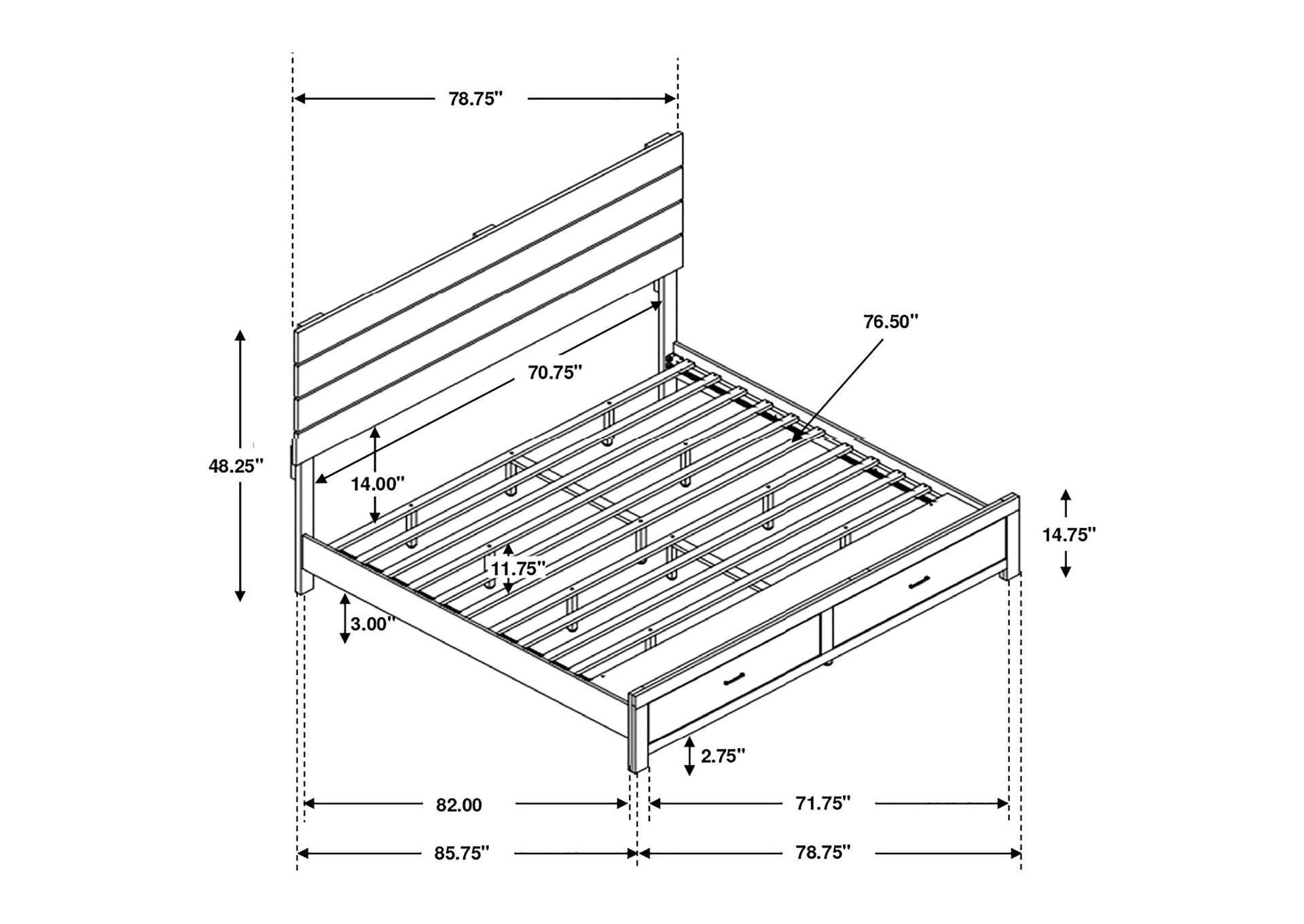 78.75"

76.50"

70.75"

48.25"

14.00"

14.75"

11.75"

3.00"

2.75"

82.00

71.75"

85.75"

78.75"