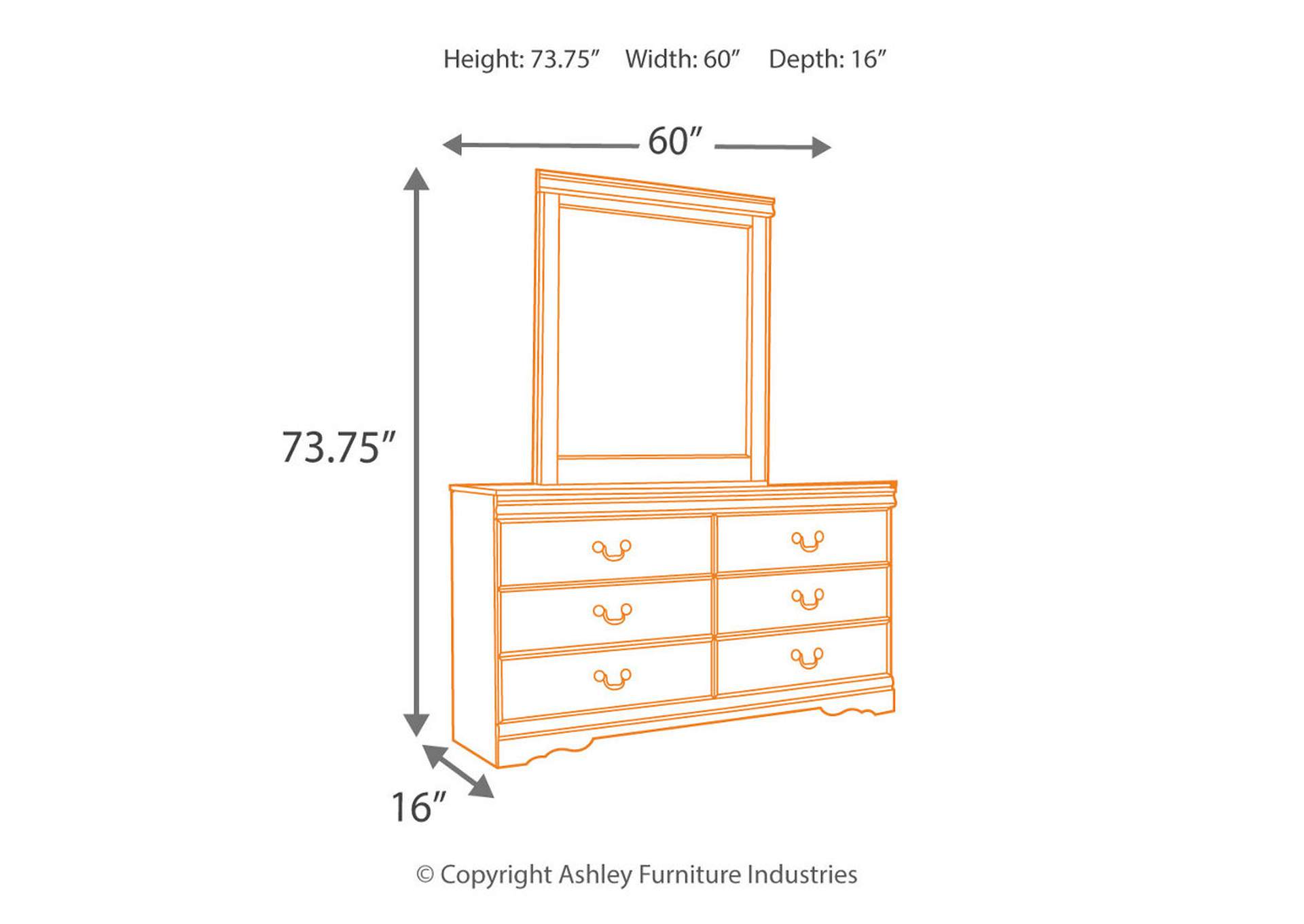 Height: 73.75″ Width: 60″ Depth: 16″

60″

73.75″

16″

© Copyright Ashley Furniture Industries