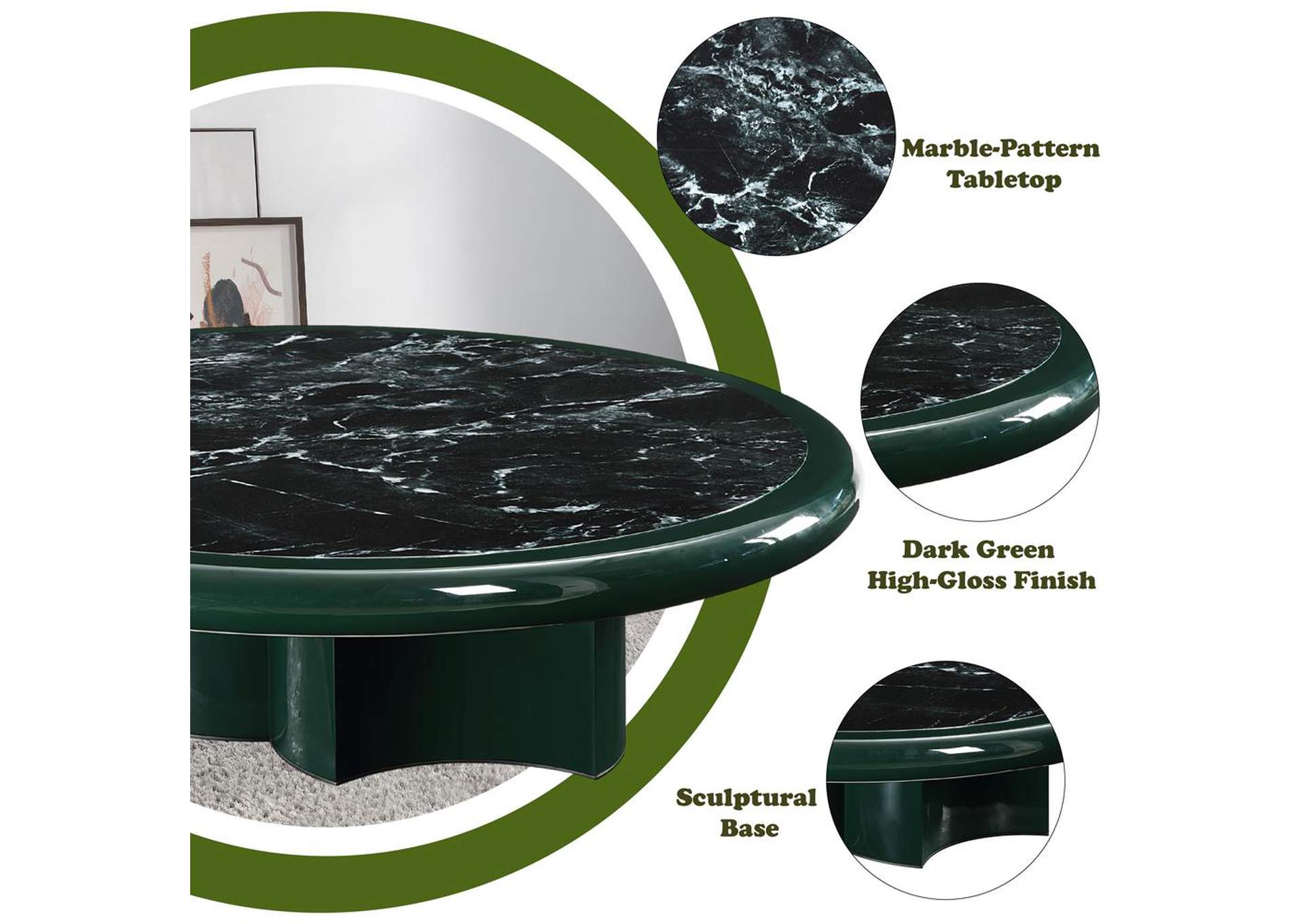 Marble-Pattern Tabletop

Dark Green High-Gloss Finish

Sculptural Base